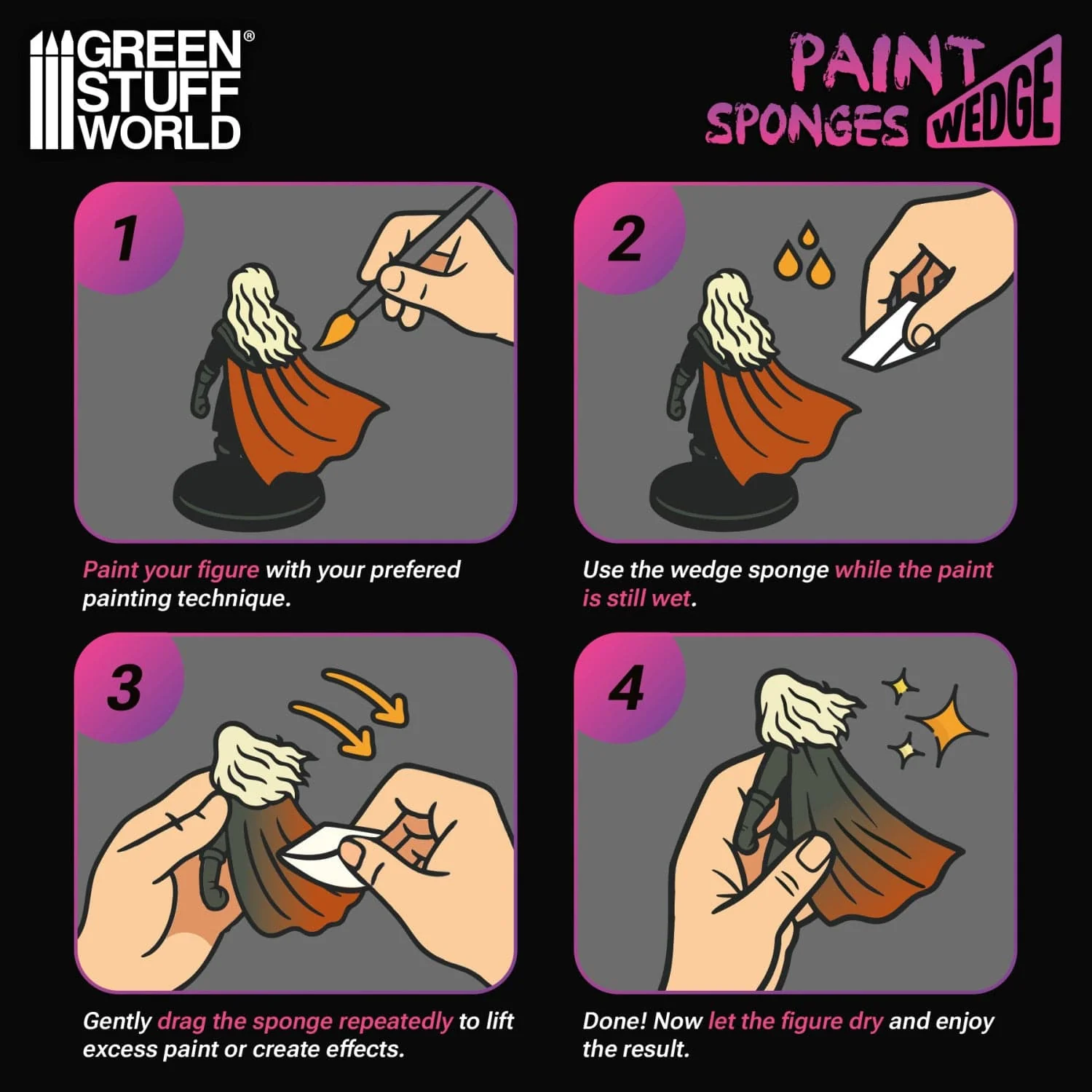 GREEN STUFF WORLD®

PAINT SPONGES WEDGE

1

Paint your figure with your prefered painting technique.

2

Use the wedge sponge while the paint is still wet.

3

Gently drag the sponge repeatedly to lift excess paint or create effects.

4

Done! Now let the figure dry and enjoy the result.